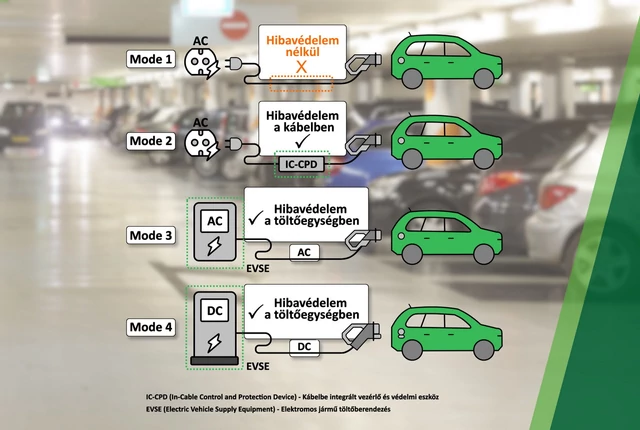 Mode 1
AC
Hibavédelem nélkül
X

Mode 2
AC
Hibavédelem a kábelben
✓
IC-CPD

Mode 3
AC
✓ Hibavédelem a töltőegységben
AC
EVSE

Mode 4
DC
✓ Hibavédelem a töltőegységben
DC
EVSE

IC-CPD (In-Cable Control and Protection Device) - Kábelbe integrált vezérlő és védelmi eszköz
EVSE (Electric Vehicle Supply Equipment) - Elektromos jármű töltőberendezés